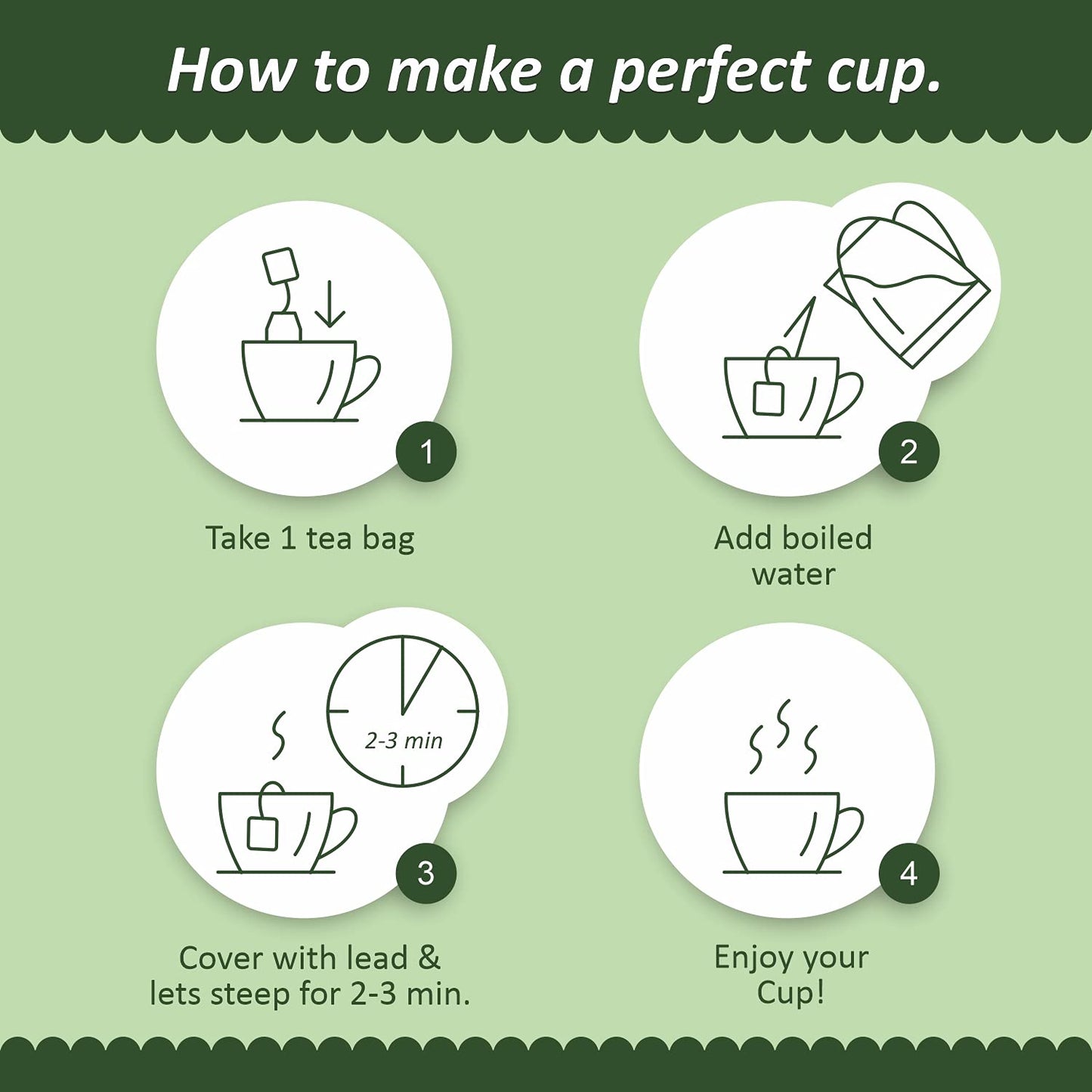 How to make a perfect cup.

1

Take 1 tea bag

2

Add boiled water

2-3 min

3

Cover with lead & lets steep for 2-3 min.

4

Enjoy your Cup!