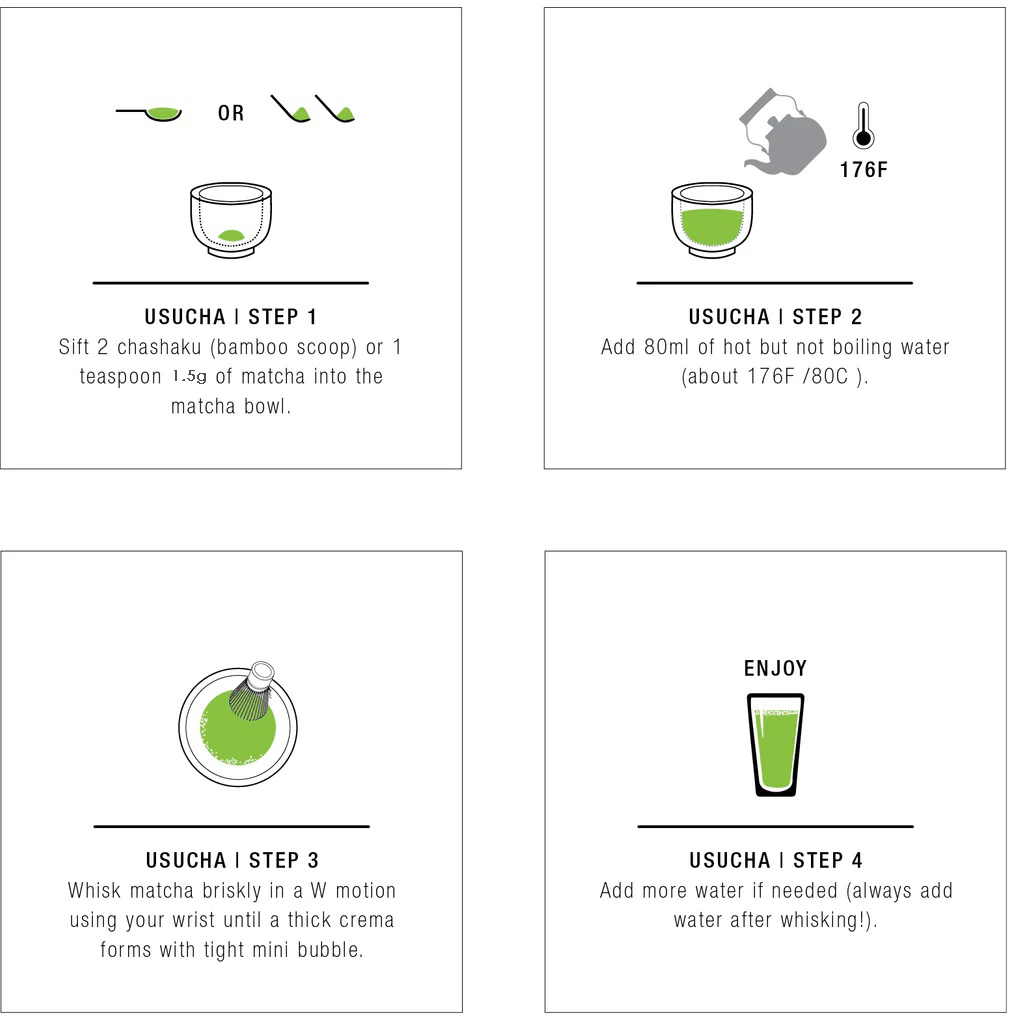 OR

USUCHA | STEP 1
Sift 2 chashaku (bamboo scoop) or 1 teaspoon 1.5g of matcha into the matcha bowl.

176F

USUCHA | STEP 2
Add 80ml of hot but not boiling water (about 176F /80C ).

USUCHA | STEP 3
Whisk matcha briskly in a W motion using your wrist until a thick crema forms with tight mini bubble.

ENJOY

USUCHA | STEP 4
Add more water if needed (always add water after whisking!).