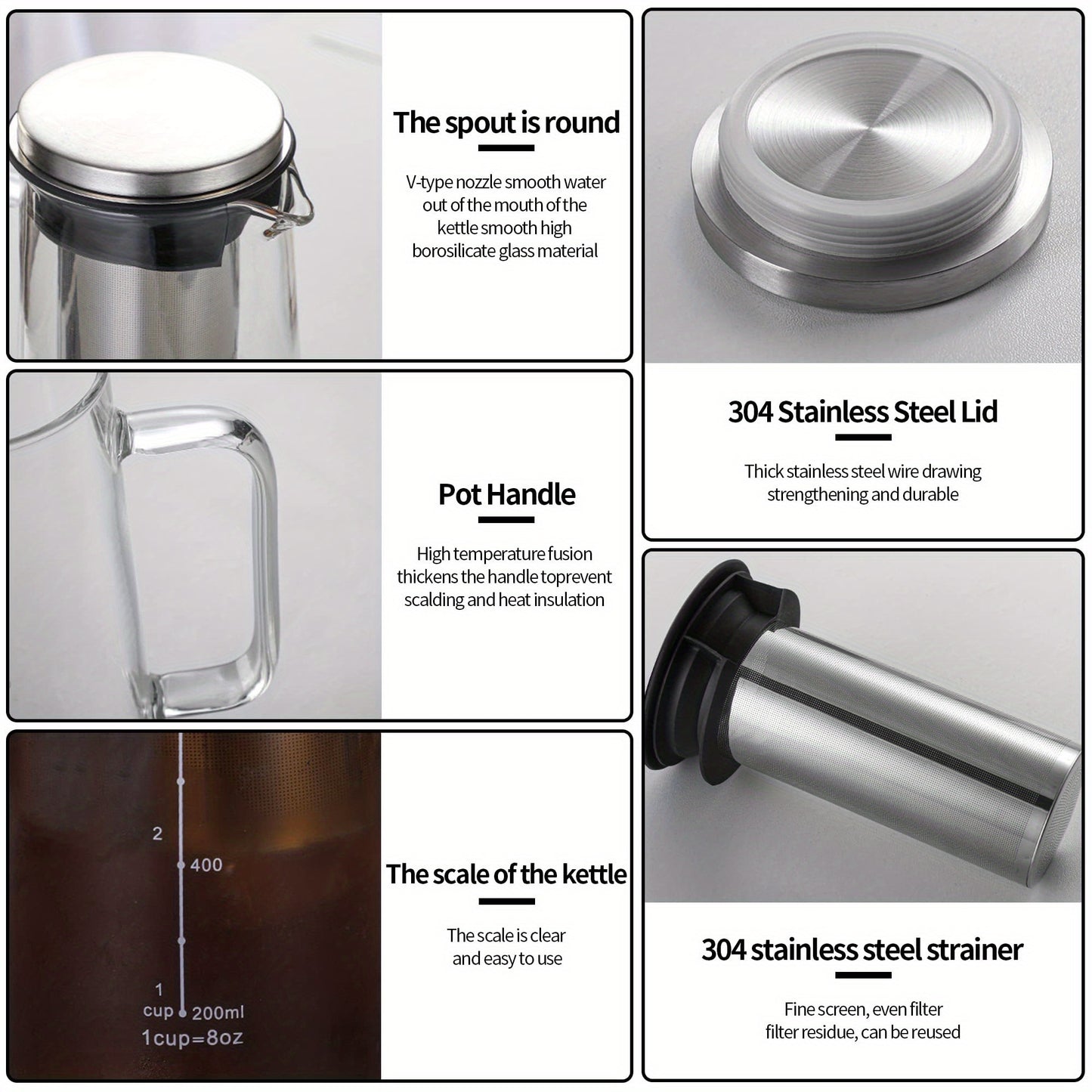 The spout is round

V-type nozzle smooth water out of the mouth of the kettle smooth high borosilicate glass material

Pot Handle

High temperature fusion thickens the handle toprevent scalding and heat insulation

2
400
1
cup 200ml
1cup=8oz

The scale of the kettle

The scale is clear and easy to use

304 Stainless Steel Lid

Thick stainless steel wire drawing strengthening and durable

304 stainless steel strainer

Fine screen, even filter filter residue, can be reused