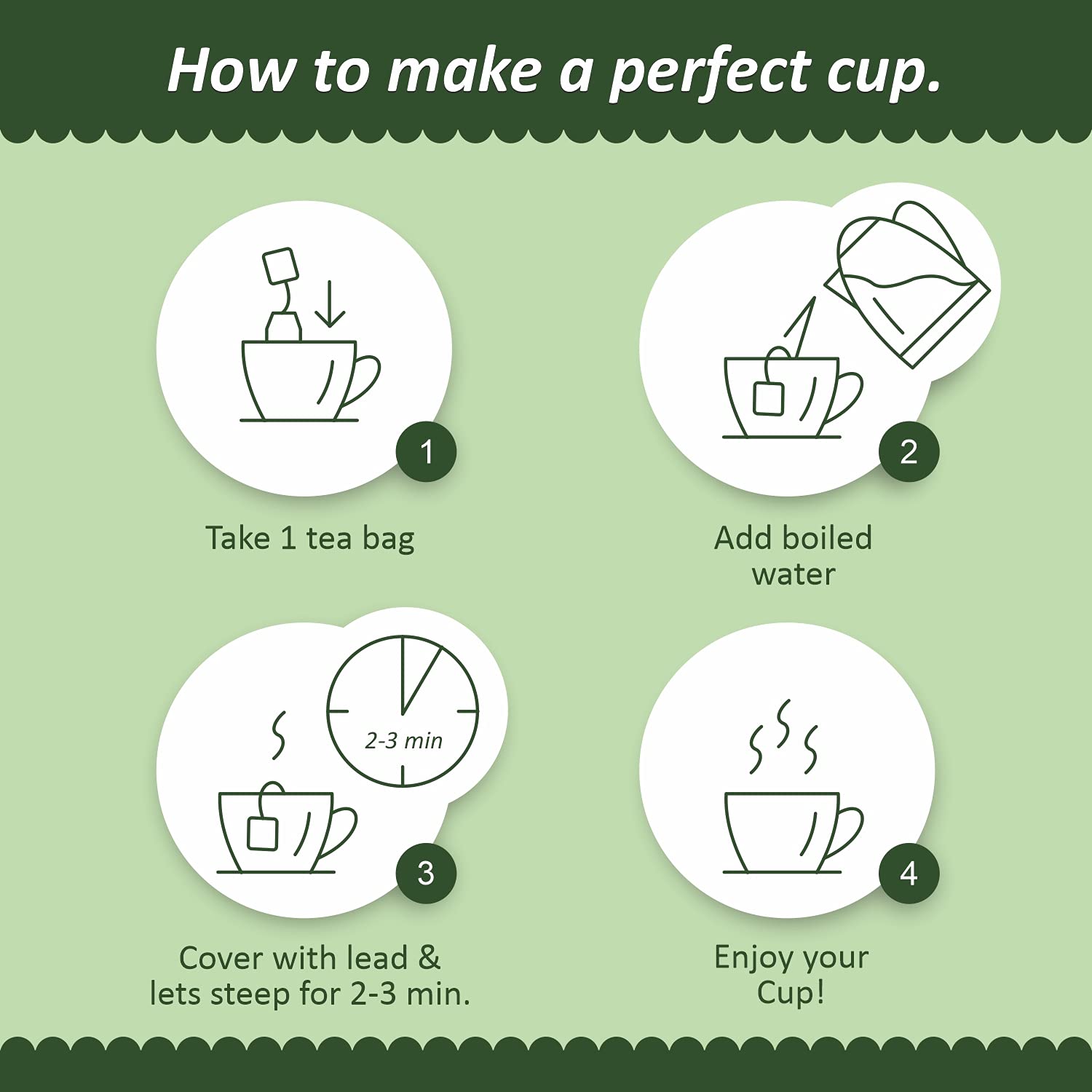 How to make a perfect cup.

1

Take 1 tea bag

2

Add boiled water

2-3 min

3

Cover with lead & lets steep for 2-3 min.

4

Enjoy your Cup!